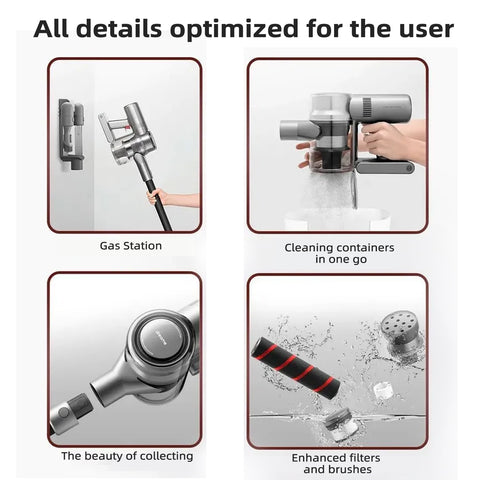 All details optimized for the user

Gas Station

Cleaning containers in one go

The beauty of collecting

Enhanced filters and brushes